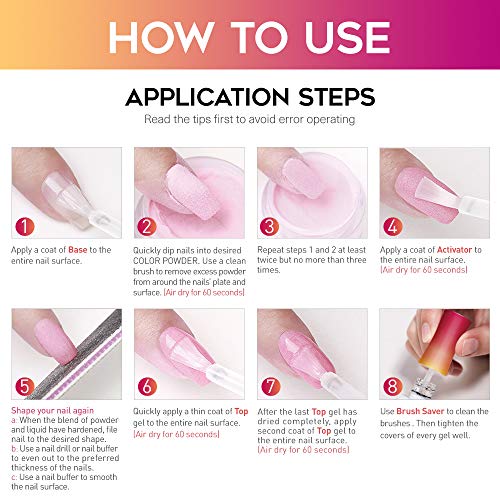 HOW TO USE

APPLICATION STEPS

Read the tips first to avoid error operating

1

Apply a coat of Base to the entire nail surface.

2

Quickly dip nails into desired COLOR POWDER. Use a clean brush to remove excess powder from around the nails' plate and surface. [Air dry for 60 seconds]

3

Repeat steps 1 and 2 at least twice but no more than three times.

4

Apply a coat of Activator to the entire nail surface. [Air dry for 60 seconds]

5

Shape your nail again
a: When the blend of powder and liquid have hardened, file nail to the desired shape.
b: Use a nail drill or nail buffer to even out to the preferred thickness of the nails.
c: Use a nail buffer to smooth the nail surface.

6

Quickly apply a thin coat of Top gel to the entire nail surface. [Air dry for 60 seconds]

7

After the last Top gel has dried completely, apply second coat of Top gel to the entire nail surface. [Air dry for 60 seconds]

8

Use Brush Saver to clean the brushes. Then tighten the covers of every gel well.