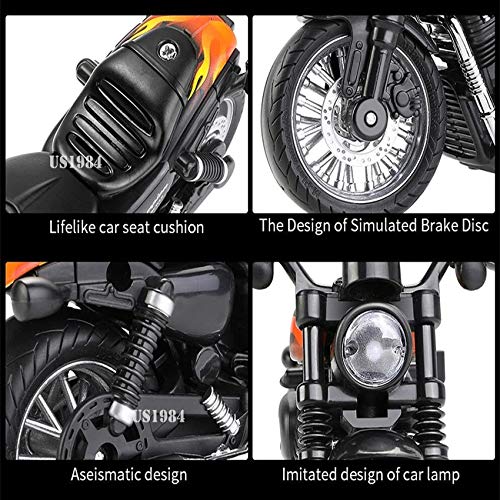 US1984

Lifelike car seat cushion

The Design of Simulated Brake Disc

US1984

Aseismatic design

Imitated design of car lamp