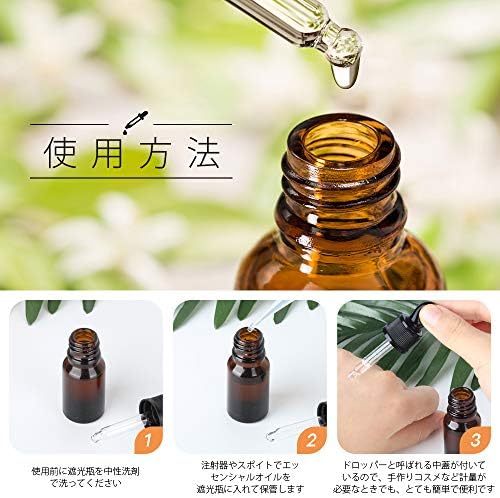 使用方法

1

使用前に遮光瓶を中性洗剤で洗ってください

2

注射器やスポイトでエッセンシャルオイルを遮光瓶に入れて保管します

3

ドロッパーと呼ばれる中蓋が付いているので、手作りコスメなど計量が必要なときでも、とても簡単で便利です