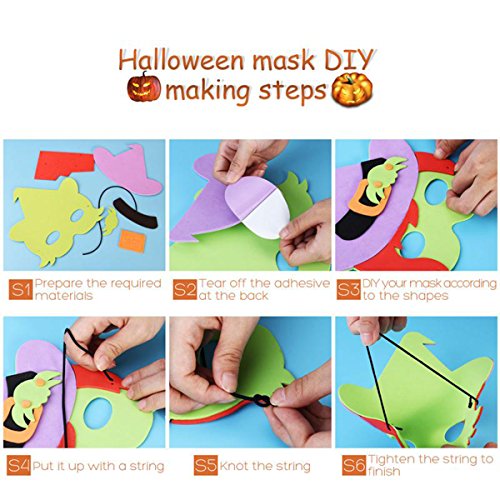 Halloween mask DIY
making steps

S1 Prepare the required materials

S2 Tear off the adhesive at the back

S3 DIY your mask according to the shapes

S4 Put it up with a string

S5 Knot the string

S6 Tighten the string to finish