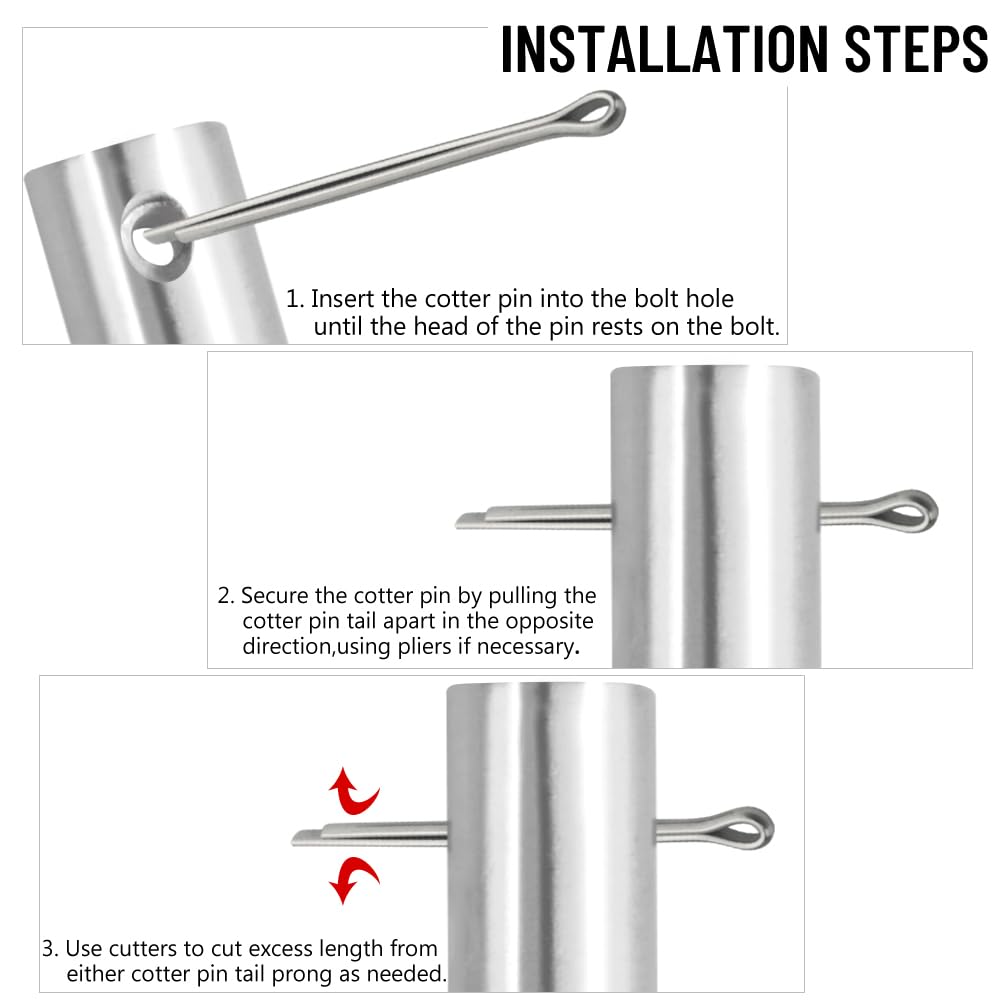 INSTALLATION STEPS

1. Insert the cotter pin into the bolt hole until the head of the pin rests on the bolt.

2. Secure the cotter pin by pulling the cotter pin tail apart in the opposite direction,using pliers if necessary.

3. Use cutters to cut excess length from either cotter pin tail prong as needed.