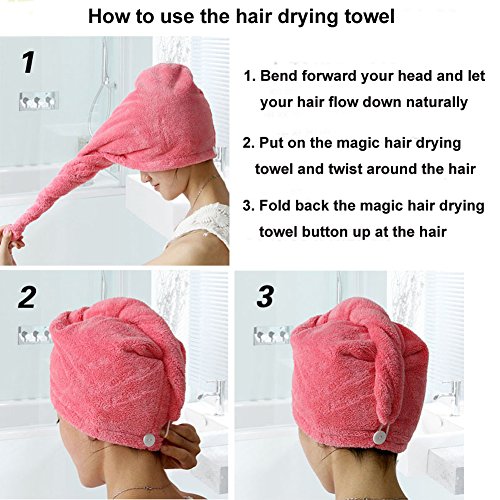 How to use the hair drying towel

1

1. Bend forward your head and let your hair flow down naturally

2. Put on the magic hair drying towel and twist around the hair

3. Fold back the magic hair drying towel button up at the hair

2

3