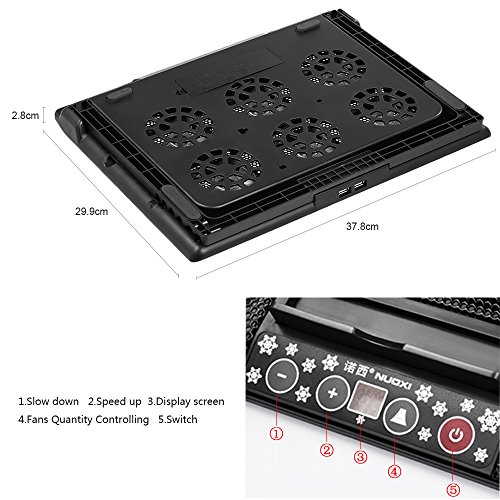 2.8cm

29.9cm

37.8cm

1.Slow down 2.Speed up 3.Display screen
4.Fans Quantity Controlling 5.Switch

诺西® NUOXI

-

+

①

②

③

④

⑤