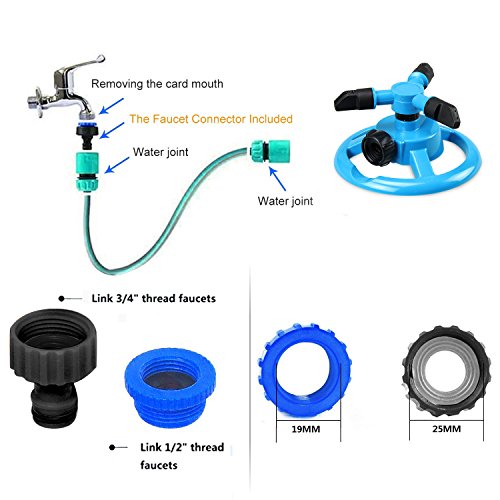 Removing the card mouth

The Faucet Connector Included

Water joint

Water joint

Link 3/4" thread faucets

Link 1/2" thread faucets

19MM

25MM