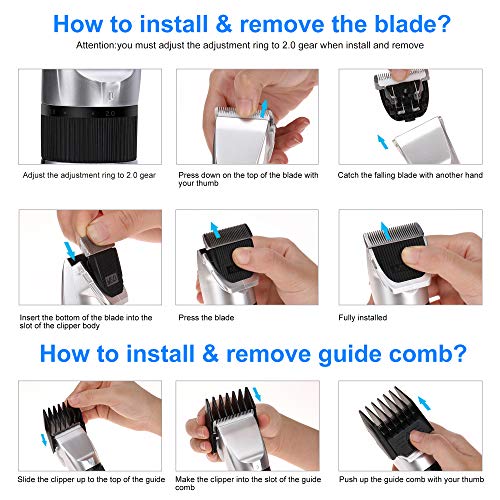 How to install & remove the blade?

Attention:you must adjust the adjustment ring to 2.0 gear when install and remove

2.0

Adjust the adjustment ring to 2.0 gear

Press down on the top of the blade with your thumb

Catch the falling blade with another hand

Insert the bottom of the blade into the slot of the clipper body

Press the blade

Fully installed

How to install & remove guide comb?

Slide the clipper up to the top of the guide

Make the clipper into the slot of the guide comb

Push up the guide comb with your thumb