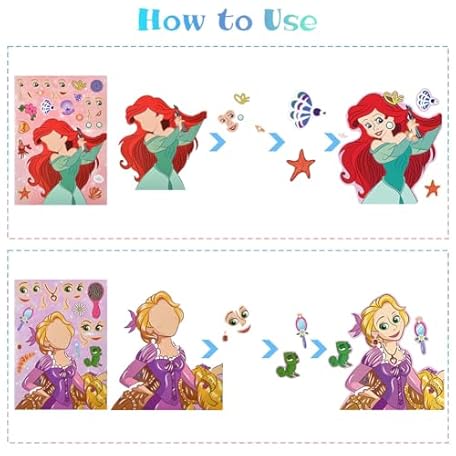 How to Use