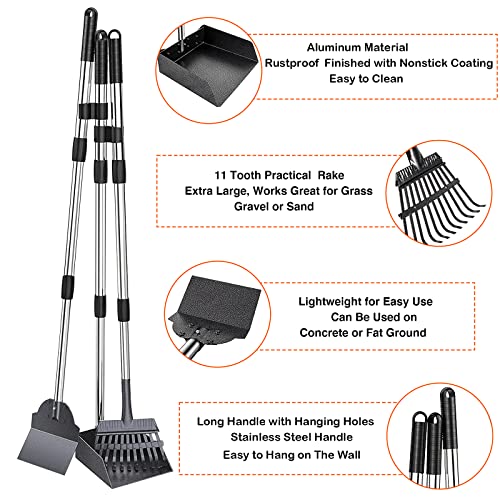 Aluminum Material
Rustproof Finished with Nonstick Coating
Easy to Clean

11 Tooth Practical Rake
Extra Large, Works Great for Grass
Gravel or Sand

Lightweight for Easy Use
Can Be Used on
Concrete or Fat Ground

Long Handle with Hanging Holes
Stainless Steel Handle
Easy to Hang on The Wall