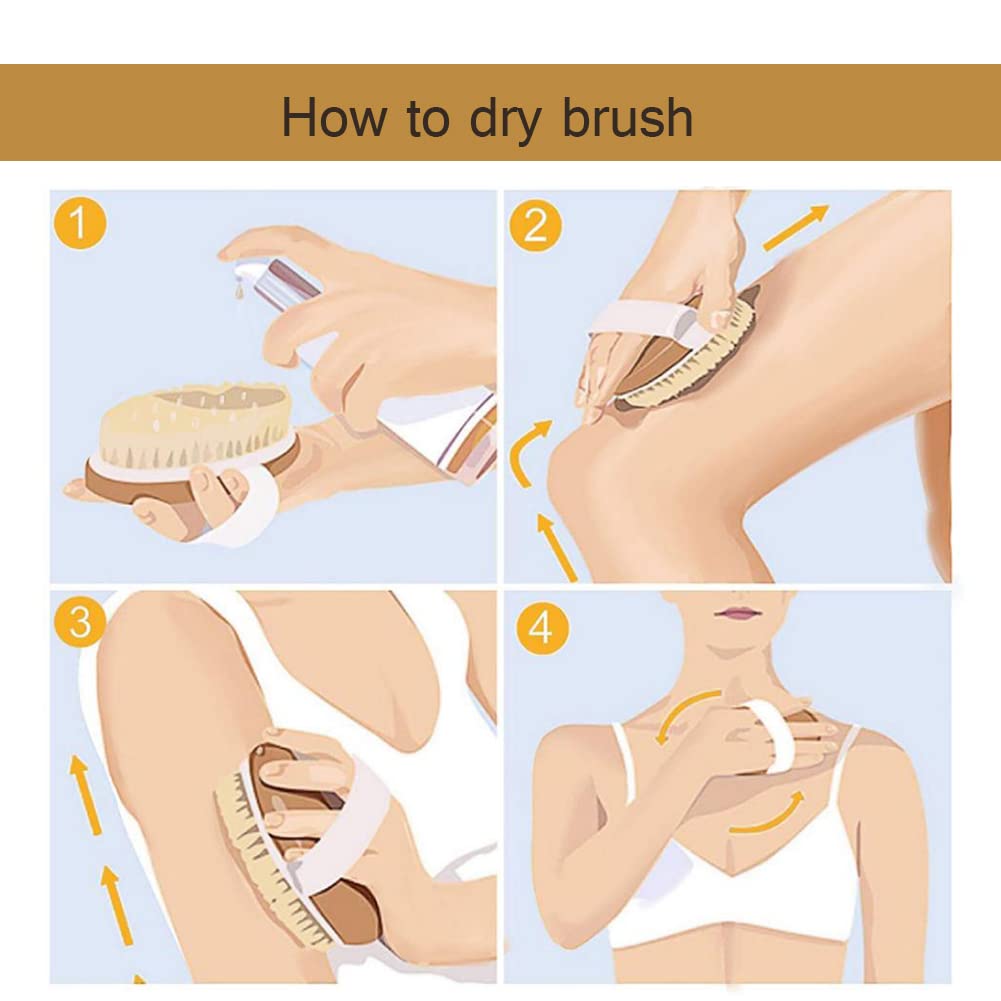 How to dry brush

1

2

3

4