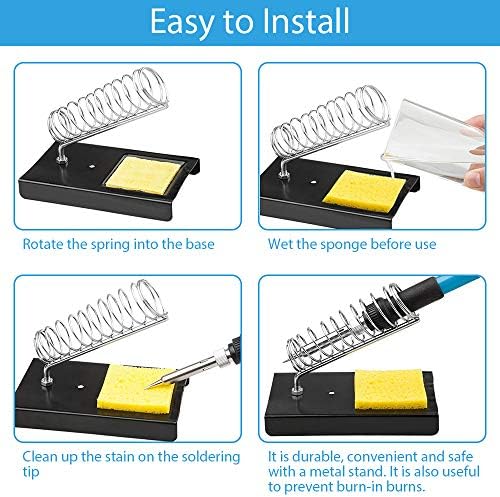 Easy to Install

Rotate the spring into the base

Wet the sponge before use

Clean up the stain on the soldering tip

It is durable, convenient and safe with a metal stand. It is also useful to prevent burn-in burns.