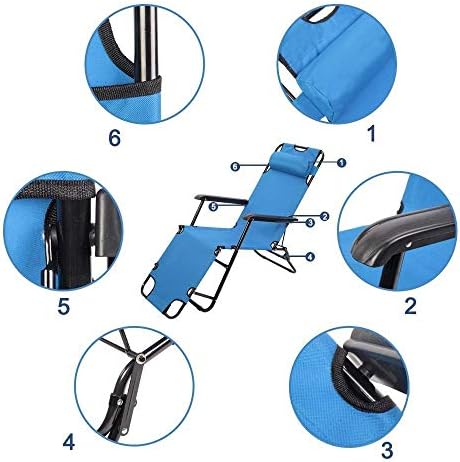 6

1

6

1

5

2

3

4

5

2

4

3