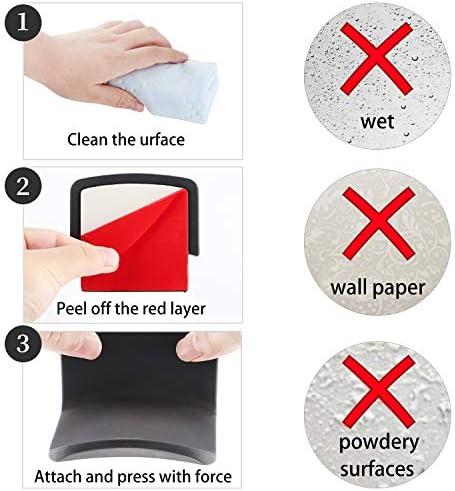 1
Clean the urface

2
Peel off the red layer

3
Attach and press with force

wet

wall paper

powdery surfaces