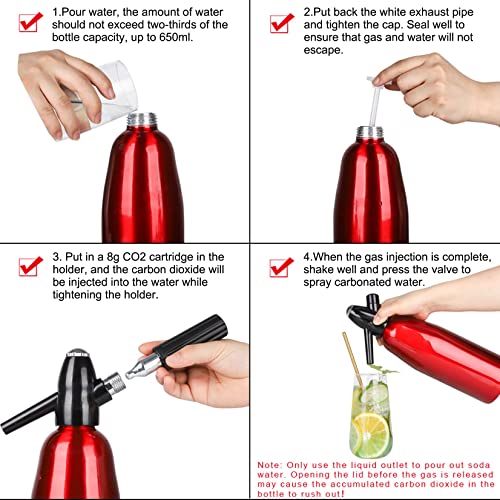 1.Pour water, the amount of water should not exceed two-thirds of the bottle capacity, up to 650ml.

2.Put back the white exhaust pipe and tighten the cap. Seal well to ensure that gas and water will not escape.

3. Put in a 8g CO2 cartridge in the holder, and the carbon dioxide will be injected into the water while tightening the holder.

4.When the gas injection is complete, shake well and press the valve to spray carbonated water.

Note: Only use the liquid outlet to pour out soda water. Opening the lid before the gas is released may cause the accumulated carbon dioxide in the bottle to rush out!