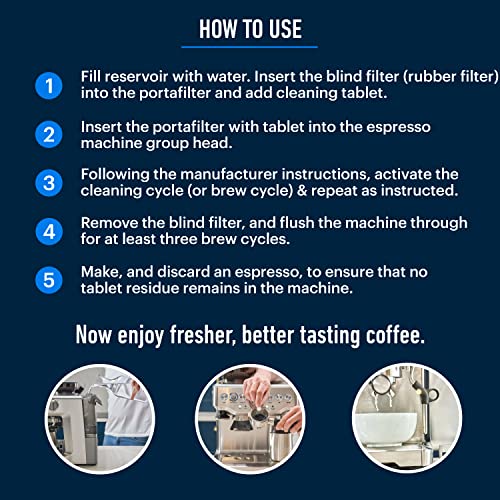 HOW TO USE

1 Fill reservoir with water. Insert the blind filter (rubber filter) into the portafilter and add cleaning tablet.

2 Insert the portafilter with tablet into the espresso machine group head.

3 Following the manufacturer instructions, activate the cleaning cycle (or brew cycle) & repeat as instructed.

4 Remove the blind filter, and flush the machine through for at least three brew cycles.

5 Make, and discard an espresso, to ensure that no tablet residue remains in the machine.

Now enjoy fresher, better tasting coffee.