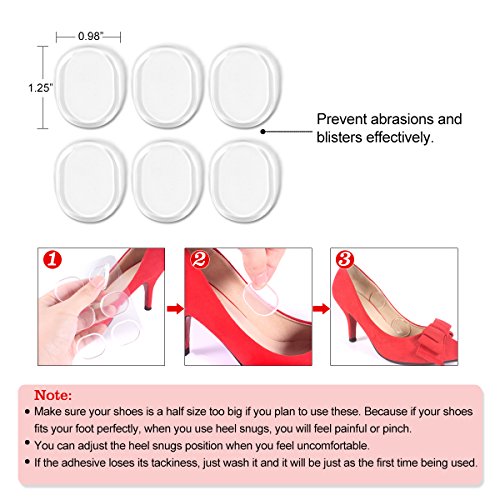 0.98"

1.25"

Prevent abrasions and blisters effectively.

1

2

3

Note:

• Make sure your shoes is a half size too big if you plan to use these. Because if your shoes fits your foot perfectly, when you use heel snugs, you will feel painful or pinch.

• You can adjust the heel snugs position when you feel uncomfortable.

• If the adhesive loses its tackiness, just wash it and it will be just as the first time being used.