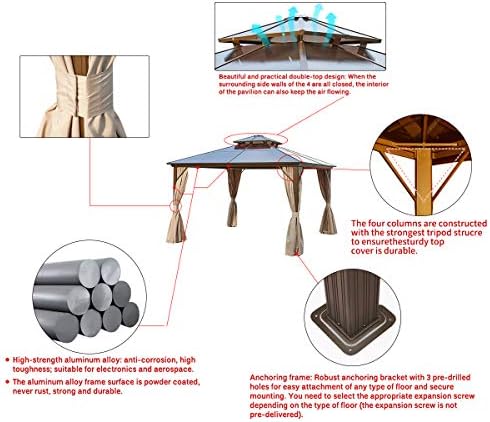 Beautiful and practical double-top design: When the surrounding side walls of the 4 are all closed, the interior of the pavilion can also keep the air flowing.

The four columns are constructed with the strongest tripod strucre to ensurethesturdy top cover is durable.

• High-strength aluminum alloy: anti-corrosion, high toughness; suitable for electronics and aerospace.
• The aluminum alloy frame surface is powder coated, never rust, strong and durable.

Anchoring frame: Robust anchoring bracket with 3 pre-drilled holes for easy attachment of any type of floor and secure mounting. You need to select the appropriate expansion screw depending on the type of floor (the expansion screw is not pre-delivered).