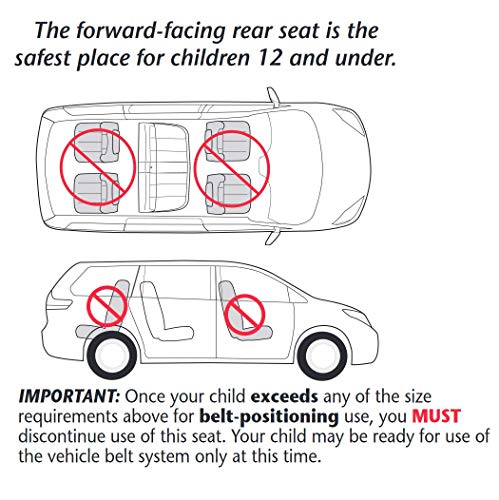 The forward-facing rear seat is the safest place for children 12 and under.

IMPORTANT: Once your child exceeds any of the size requirements above for belt-positioning use, you MUST discontinue use of this seat. Your child may be ready for use of the vehicle belt system only at this time.