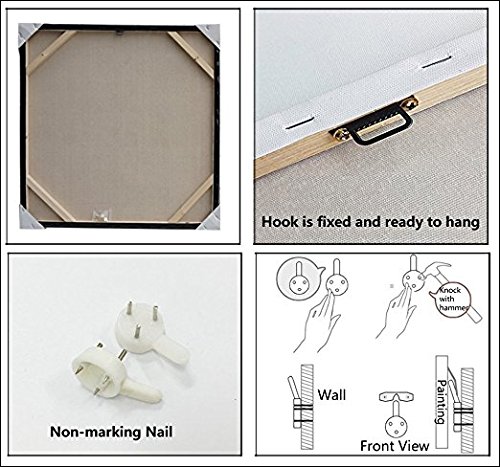 Hook is fixed and ready to hang

Non-marking Nail

Knock with hammer

Wall

Painting

Front View