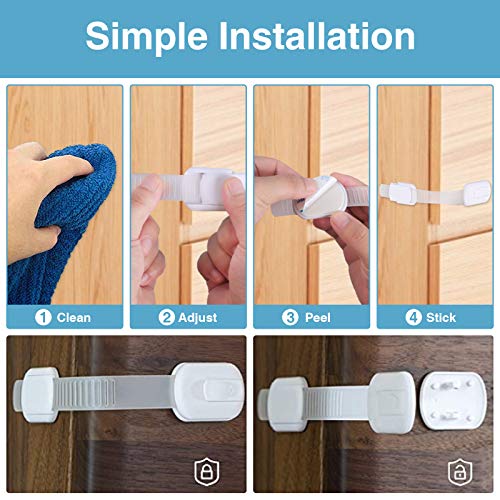 Simple Installation

1 Clean

2 Adjust

3 Peel

4 Stick