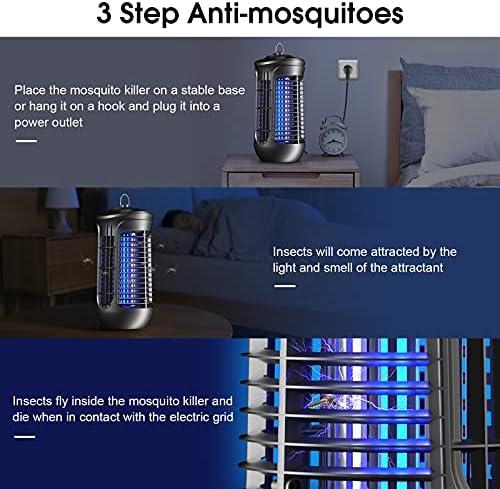 3 Step Anti-mosquitoes

Place the mosquito killer on a stable base or hang it on a hook and plug it into a power outlet

Insects will come attracted by the light and smell of the attractant

Insects fly inside the mosquito killer and die when in contact with the electric grid