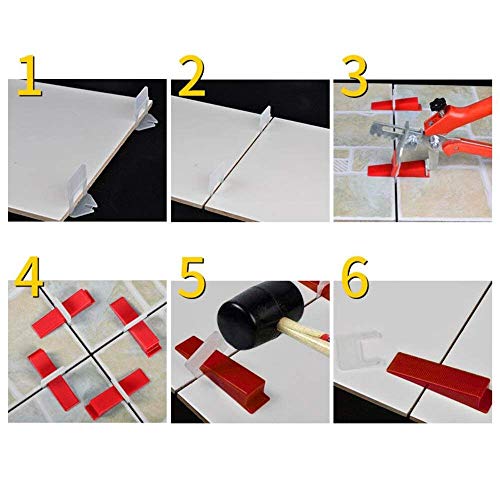 1

2

3

4

5

6