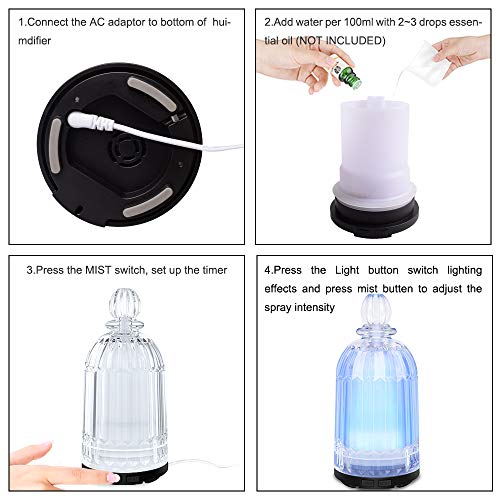 1.Connect the AC adaptor to bottom of huimdifier

2.Add water per 100ml with 2~3 drops essential oil (NOT INCLUDED)

3.Press the MIST switch, set up the timer

4.Press the Light button switch lighting effects and press mist butten to adjust the spray intensity