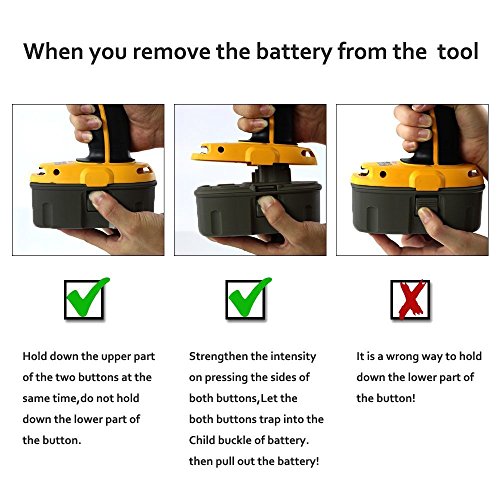 When you remove the battery from the tool

Hold down the upper part of the two buttons at the same time,do not hold down the lower part of the button.

Strengthen the intensity on pressing the sides of both buttons,Let the both buttons trap into the Child buckle of battery. then pull out the battery!

It is a wrong way to hold down the lower part of the button!