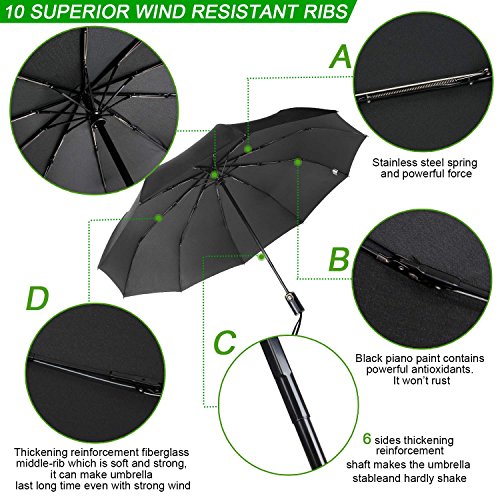 10 SUPERIOR WIND RESISTANT RIBS

A

Stainless steel spring and powerful force

B

Black piano paint contains powerful antioxidants. It won't rust

C

6 sides thickening reinforcement shaft makes the umbrella stableand hardly shake

D

Thickening reinforcement fiberglass middle-rib which is soft and strong, it can make umbrella last long time even with strong wind