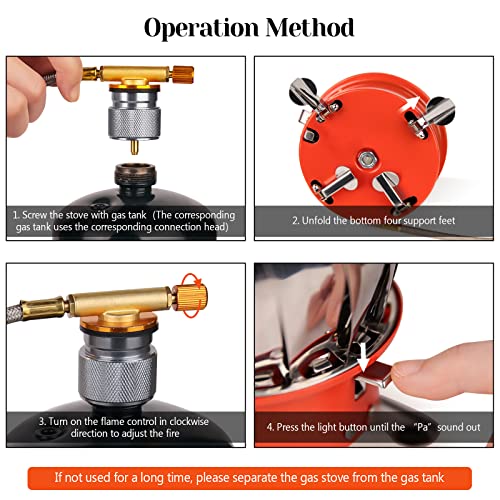 Operation Method

1. Screw the stove with gas tank (The corresponding gas tank uses the corresponding connection head)

2. Unfold the bottom four support feet

3. Turn on the flame control in clockwise direction to adjust the fire

4. Press the light button until the "Pa" sound out

If not used for a long time, please separate the gas stove from the gas tank