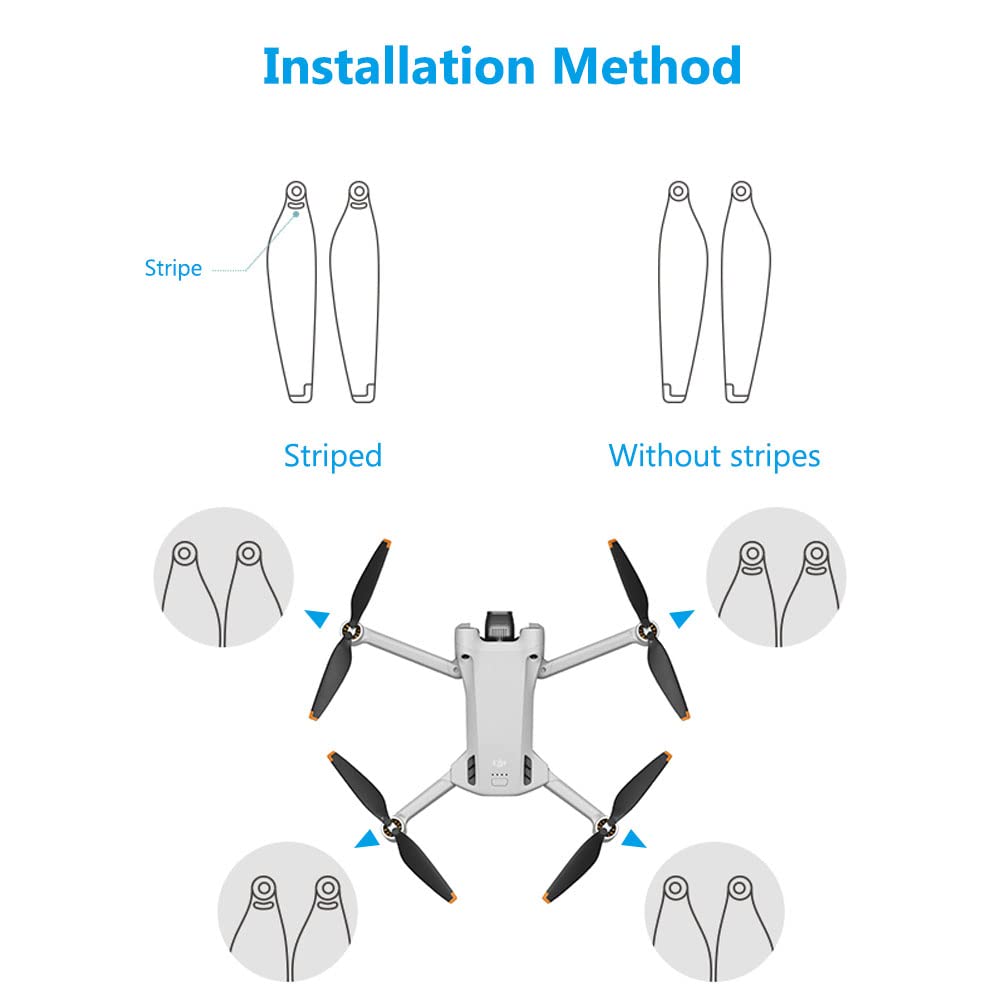 Installation Method

Stripe

Striped

Without stripes