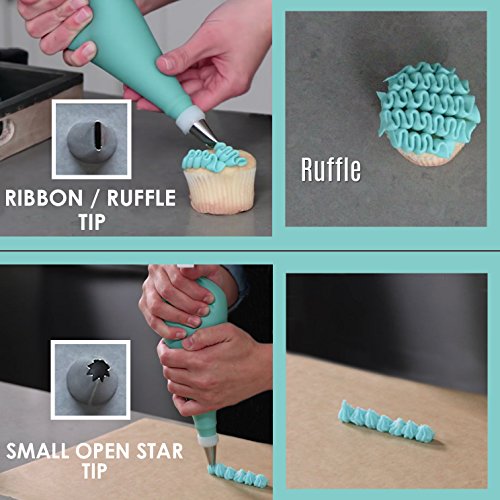 RIBBON / RUFFLE TIP

Ruffle

SMALL OPEN STAR TIP