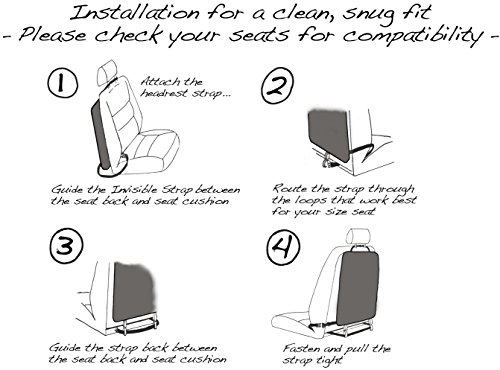 Installation for a clean, snug fit
- Please check your seats for compatibility -

1

Attach the headrest strap...

Guide the Invisible Strap between the seat back and seat cushion

2

Route the strap through the loops that work best for your size seat

3

Guide the strap back between the seat back and seat cushion

4

Fasten and pull the strap tight