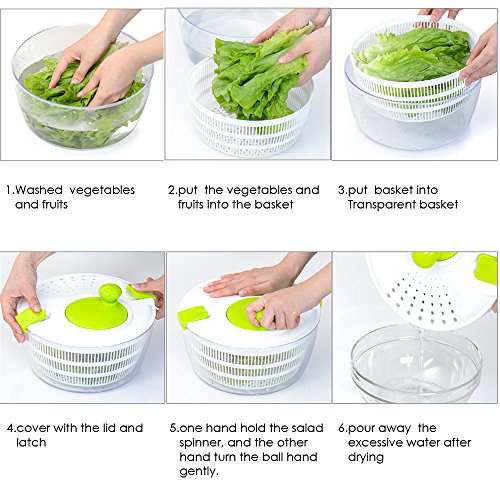 1.Washed vegetables and fruits

2.put the vegetables and fruits into the basket

3.put basket into Transparent basket

4.cover with the lid and latch

5.one hand hold the salad spinner, and the other hand turn the ball hand gently.

6.pour away the excessive water after drying