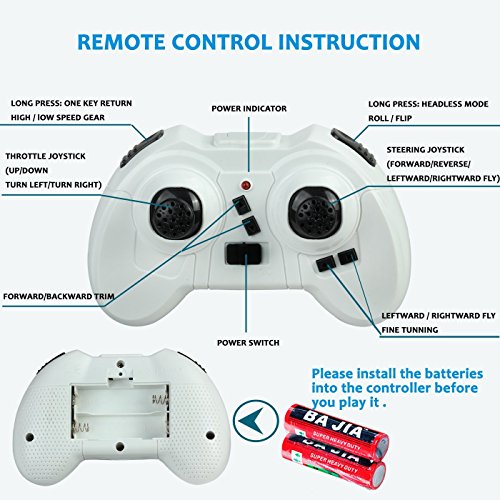 REMOTE CONTROL INSTRUCTION

LONG PRESS: ONE KEY RETURN
HIGH / lOW SPEED GEAR

POWER INDICATOR

LONG PRESS: HEADLESS MODE
ROLL / FLIP

THROTTLE JOYSTICK
(UP/DOWN
TURN LEFT/TURN RIGHT)

STEERING JOYSTICK
(FORWARD/REVERSE/
LEFTWARD/RIGHTWARD FLY)

FORWARD/BACKWARD TRIM

LEFTWARD / RIGHTWARD FLY
FINE TUNNING

POWER SWITCH

Please install the batteries into the controller before you play it .

BA JIA
SUPER HEAVY DUTY
BA JIA
SUPER HEAVY DUTY