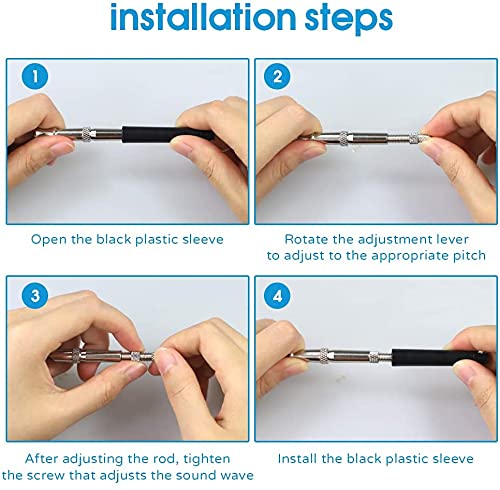 installation steps

1

Open the black plastic sleeve

2

Rotate the adjustment lever to adjust to the appropriate pitch

3

After adjusting the rod, tighten the screw that adjusts the sound wave

4

Install the black plastic sleeve