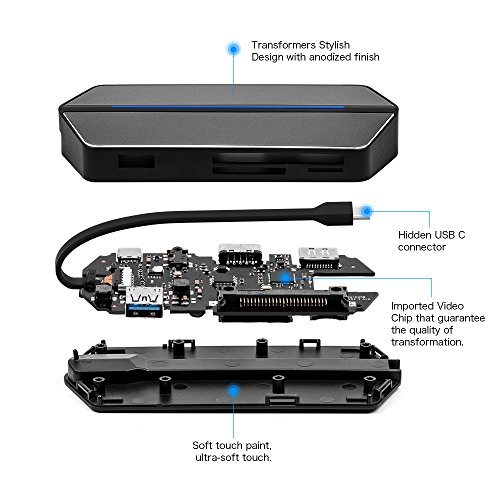 Transformers Stylish
Design with anodized finish

Hidden USB C
connector

Imported Video
Chip that guarantee
the quality of
transformation.

Soft touch paint,
ultra-soft touch.