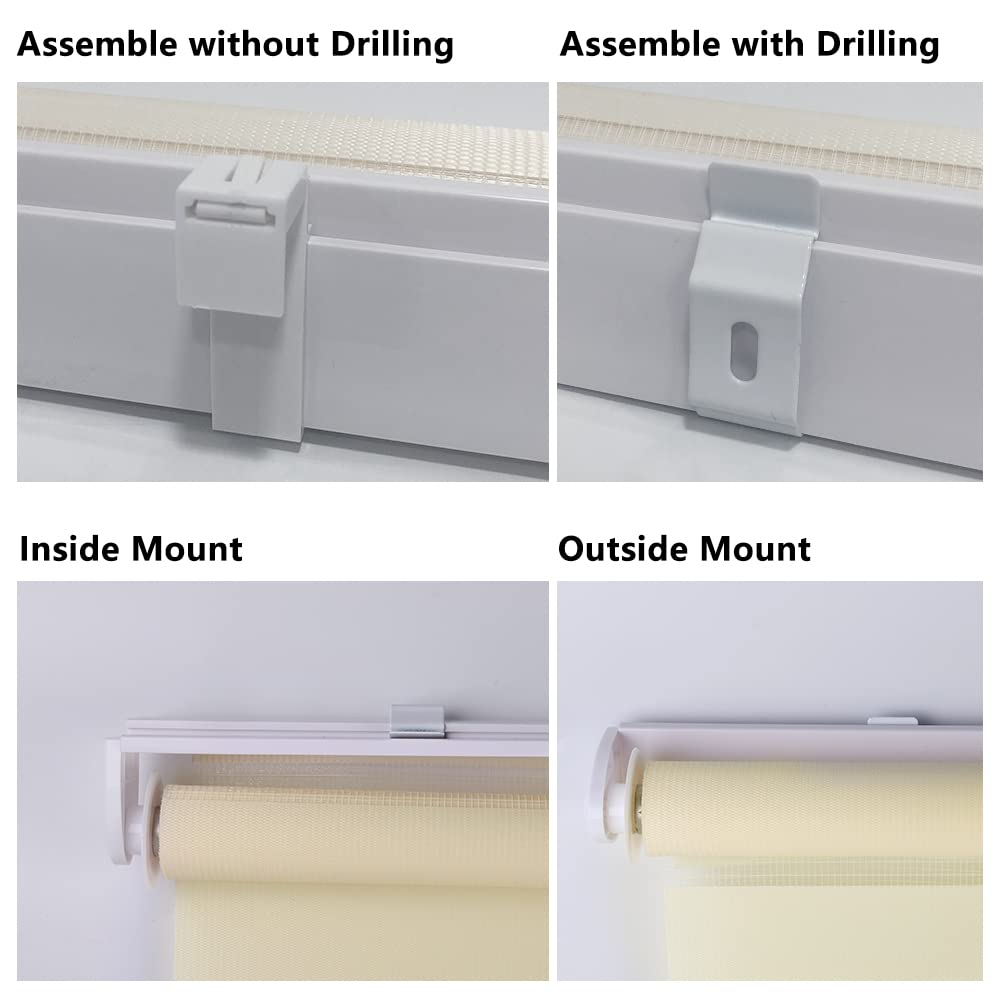 Assemble without Drilling

Assemble with Drilling

Inside Mount

Outside Mount