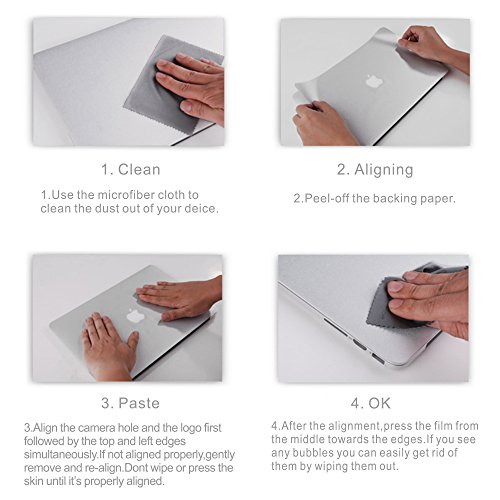 1. Clean

1.Use the microfiber cloth to clean the dust out of your deice.

2. Aligning

2.Peel-off the backing paper.

3. Paste

3.Align the camera hole and the logo first followed by the top and left edges simultaneously.If not aligned properly,gently remove and re-align.Dont wipe or press the skin until it's properly aligned.

4. OK

4.After the alignment,press the film from the middle towards the edges.If you see any bubbles you can easily get rid of them by wiping them out.