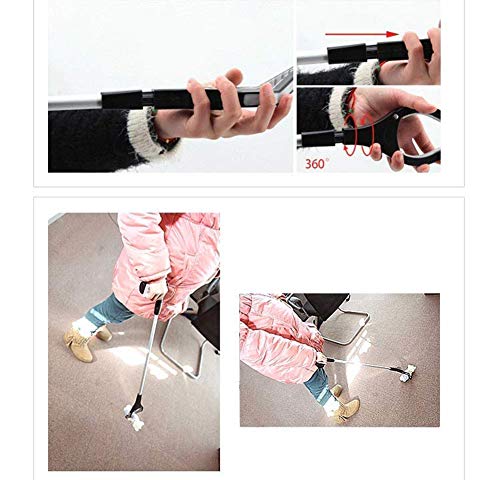 360°