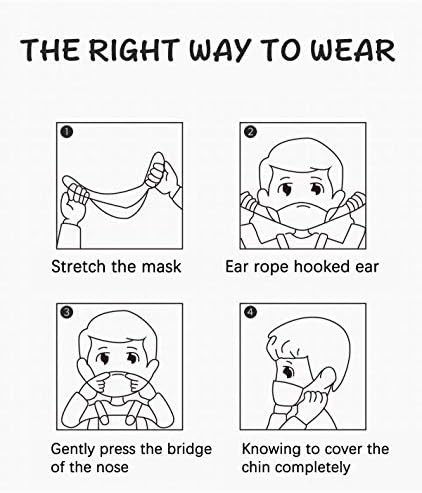 THE RIGHT WAY TO WEAR

1
Stretch the mask

2
Ear rope hooked ear

3
Gently press the bridge of the nose

4
Knowing to cover the chin completely