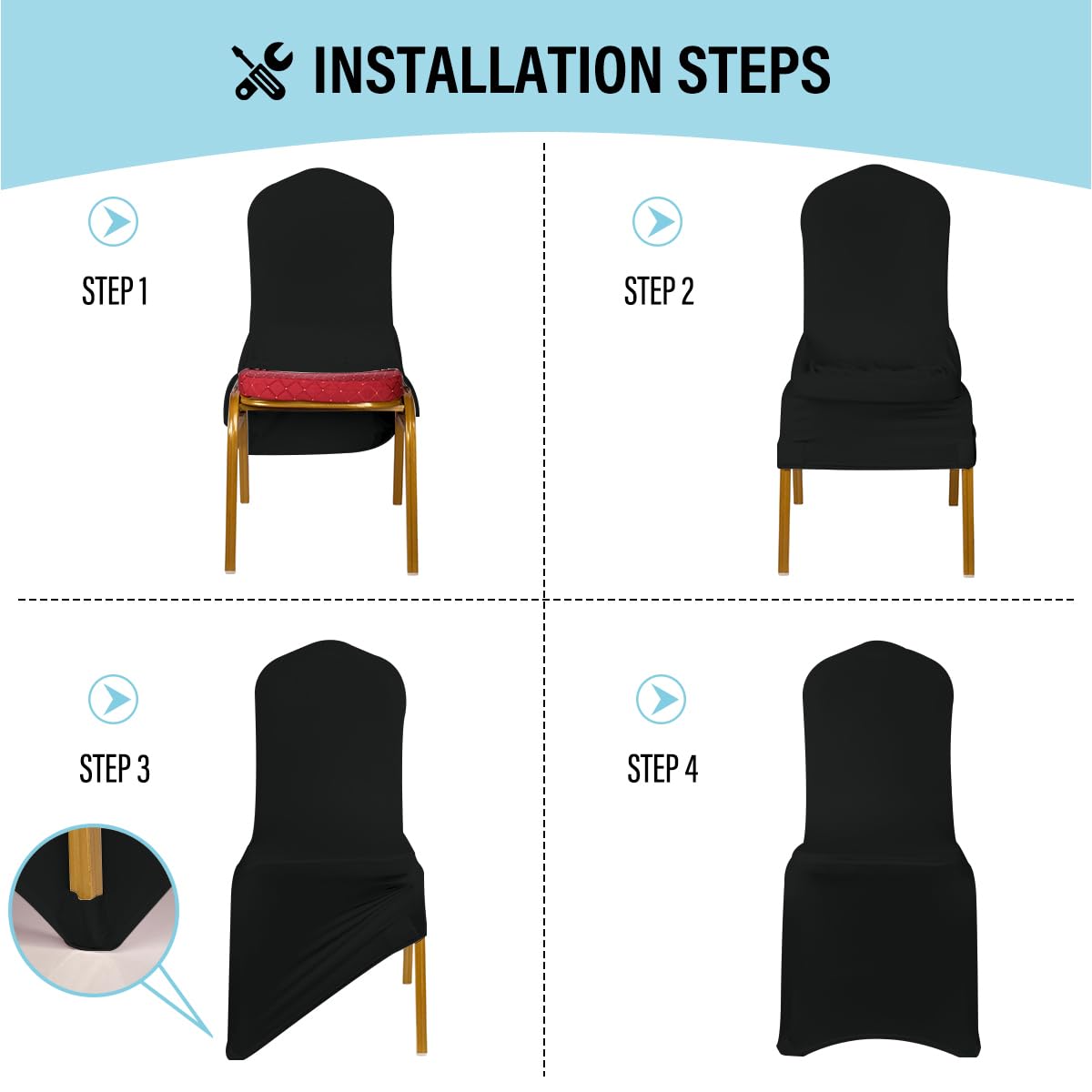 INSTALLATION STEPS

STEP 1

STEP 2

STEP 3

STEP 4