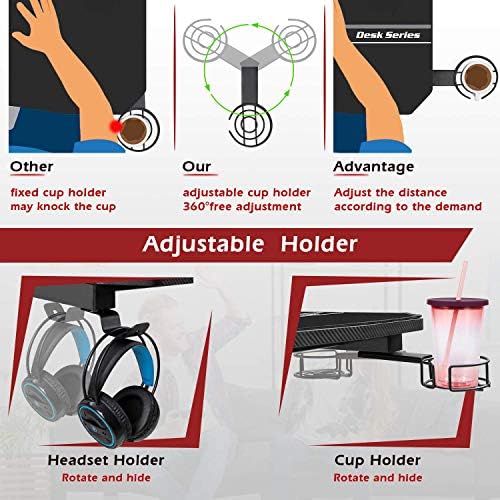 Desk Series

Other
fixed cup holder may knock the cup

Our
adjustable cup holder 360°free adjustment

Advantage
Adjust the distance according to the demand

Adjustable Holder

Headset Holder
Rotate and hide

Cup Holder
Rotate and hide