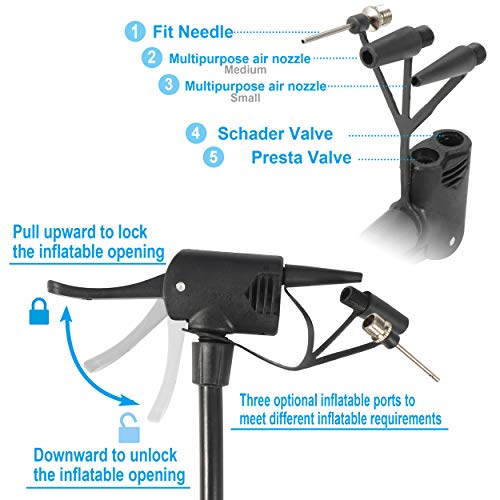 1 Fit Needle

2 Multipurpose air nozzle
Medium

3 Multipurpose air nozzle
Small

4 Schader Valve

5 Presta Valve

Pull upward to lock the inflatable opening

Three optional inflatable ports to meet different inflatable requirements

Downward to unlock the inflatable opening