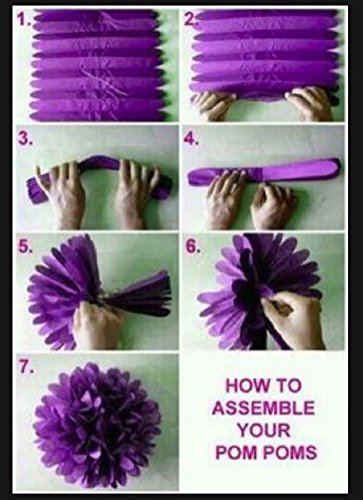 1.

2.

3.

4.

5.

6.

7.

HOW TO ASSEMBLE YOUR POM POMS