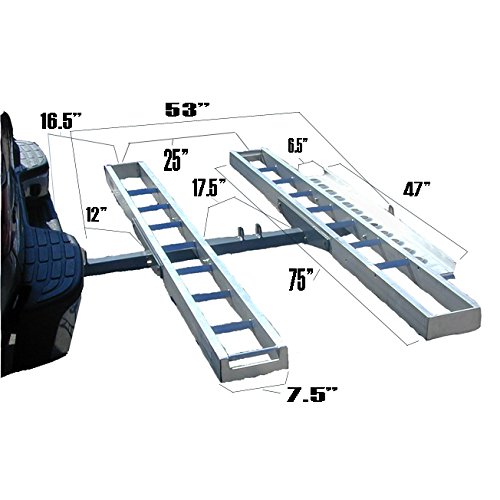 53"
16.5"
25"
6.5"
17.5"
47"
12"
75"
7.5"