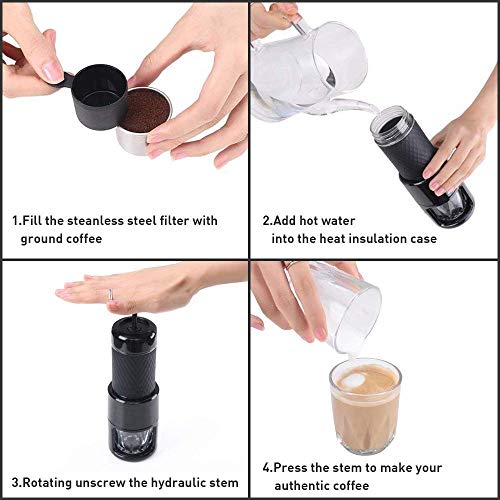 1.Fill the steanless steel filter with ground coffee

2.Add hot water into the heat insulation case

3.Rotating unscrew the hydraulic stem

4.Press the stem to make your authentic coffee