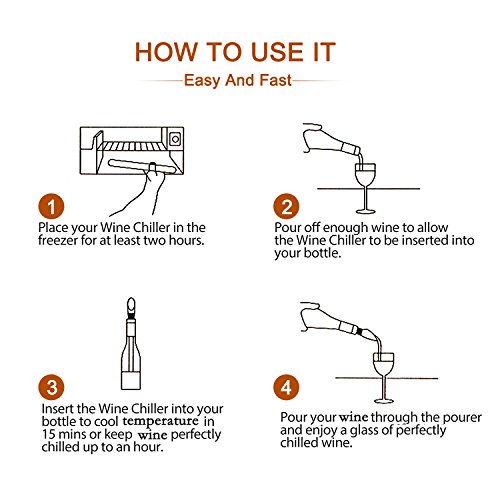 HOW TO USE IT

Easy And Fast

1

Place your Wine Chiller in the freezer for at least two hours.

2

Pour off enough wine to allow the Wine Chiller to be inserted into your bottle.

3

Insert the Wine Chiller into your bottle to cool temperature in 15 mins or keep wine perfectly chilled up to an hour.

4

Pour your wine through the pourer and enjoy a glass of perfectly chilled wine.