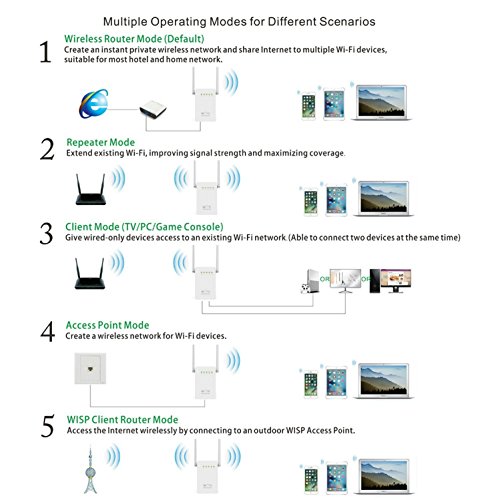 Multiple Operating Modes for Different Scenarios

1 Wireless Router Mode (Default)
Create an instant private wireless network and share Internet to multiple Wi-Fi devices, suitable for most hotel and home network.

2 Repeater Mode
Extend existing Wi-Fi, improving signal strength and maximizing coverage.

3 Client Mode (TV/PC/Game Console)
Give wired-only devices access to an existing Wi-Fi network. (Able to connect two devices at the same time)

OR OR

4 Access Point Mode
Create a wireless network for Wi-Fi devices.

5 WISP Client Router Mode
Access the Internet wirelessly by connecting to an outdoor WISP Access Point.