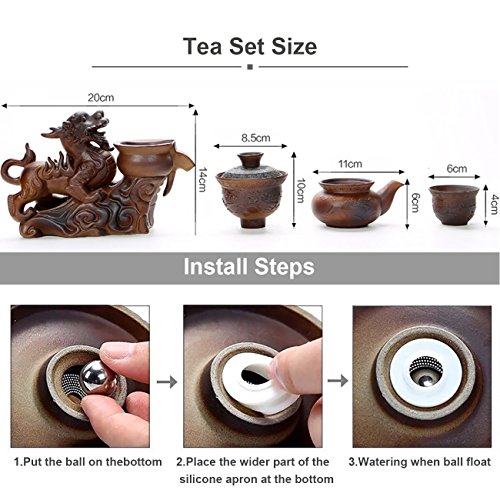 Tea Set Size

20cm
14cm
8.5cm
10cm
11cm
6cm
6cm
4cm

Install Steps

1.Put the ball on thebottom

2.Place the wider part of the silicone apron at the bottom

3.Watering when ball float