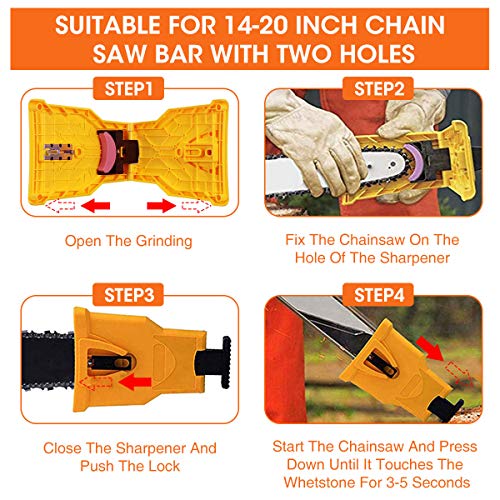 SUITABLE FOR 14-20 INCH CHAIN SAW BAR WITH TWO HOLES

STEP1

Open The Grinding

STEP2

Fix The Chainsaw On The Hole Of The Sharpener

STEP3

Close The Sharpener And Push The Lock

STEP4

Start The Chainsaw And Press Down Until It Touches The Whetstone For 3-5 Seconds