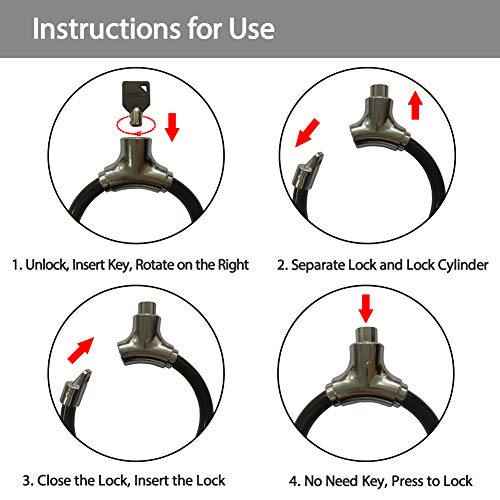 Instructions for Use

1. Unlock, Insert Key, Rotate on the Right

2. Separate Lock and Lock Cylinder

3. Close the Lock, Insert the Lock

4. No Need Key, Press to Lock